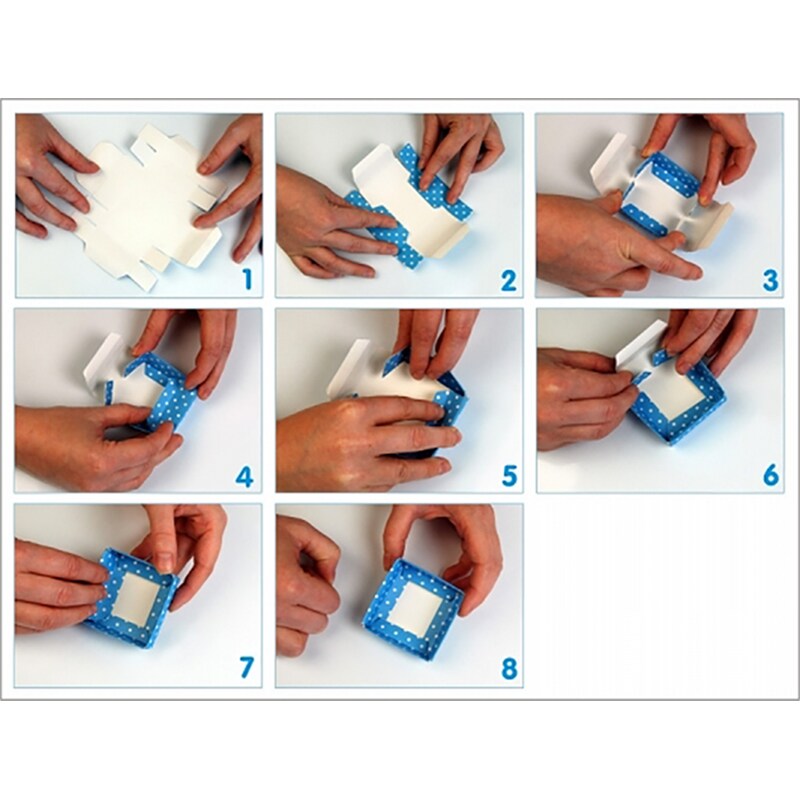 1

2

3

4

5

6

7

8